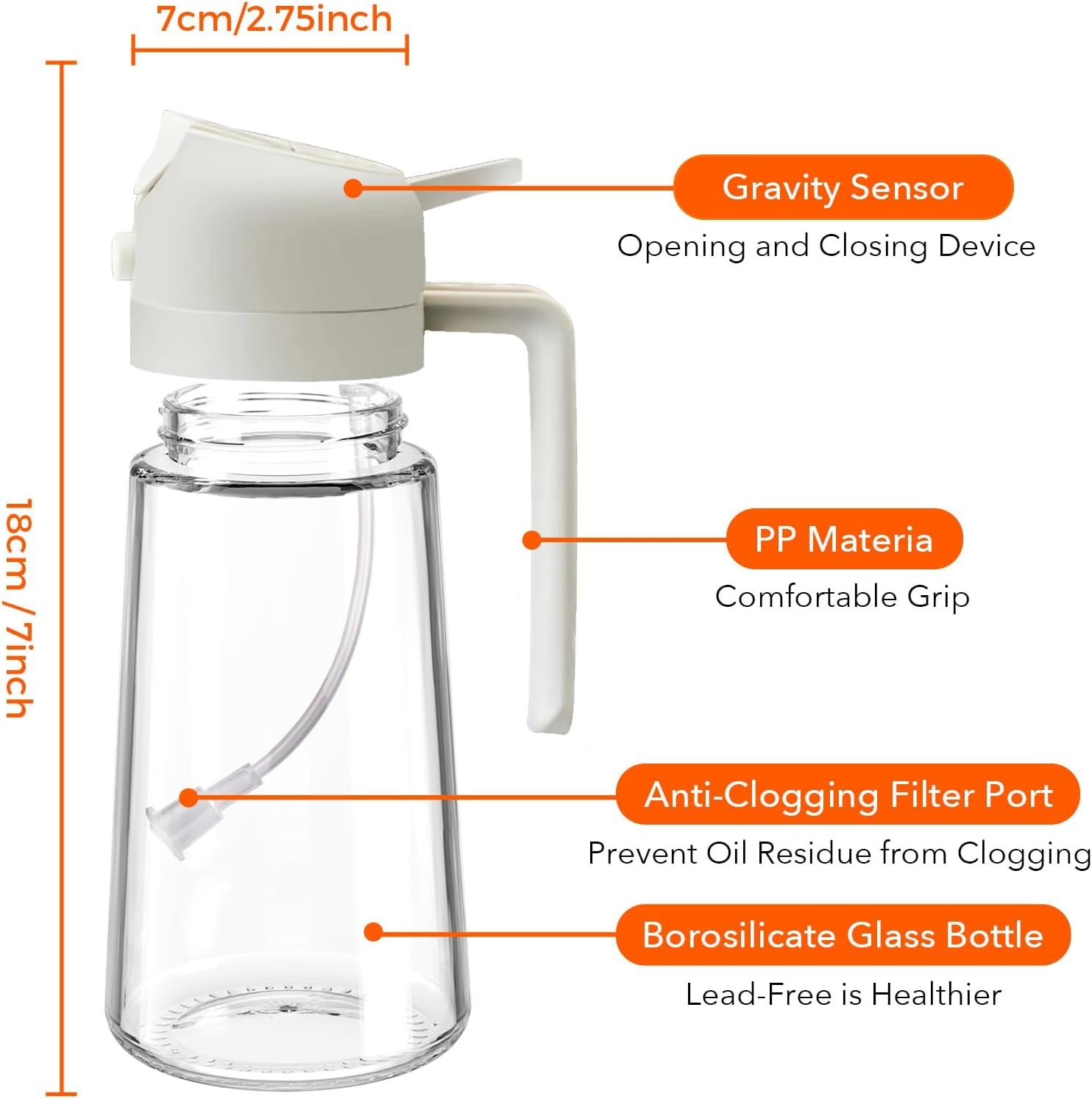 7cm/2.75inch

18cm / 7inch

Gravity Sensor

Opening and Closing Device

PP Materia

Comfortable Grip

Anti-Clogging Filter Port

Prevent Oil Residue from Clogging

Borosilicate Glass Bottle

Lead-Free is Healthier